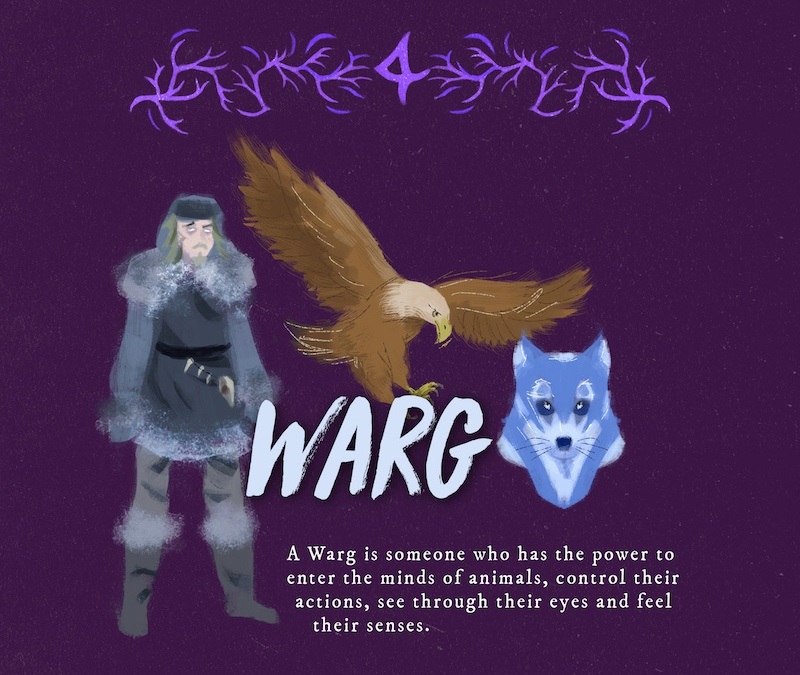 4

WARG

A Warg is someone who has the power to enter the minds of animals, control their actions, see through their eyes and feel their senses.