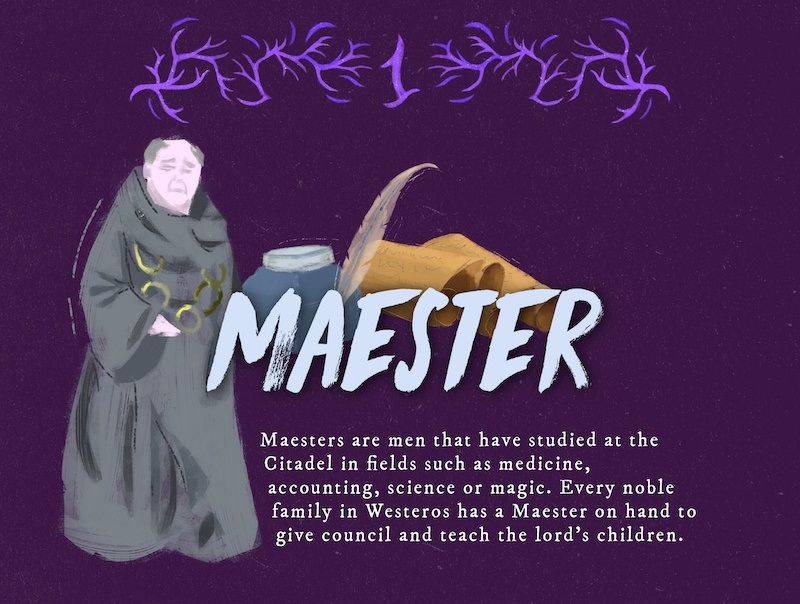 1

MAESTER

Maesters are men that have studied at the Citadel in fields such as medicine, accounting, science or magic. Every noble family in Westeros has a Maester on hand to give council and teach the lord's children.