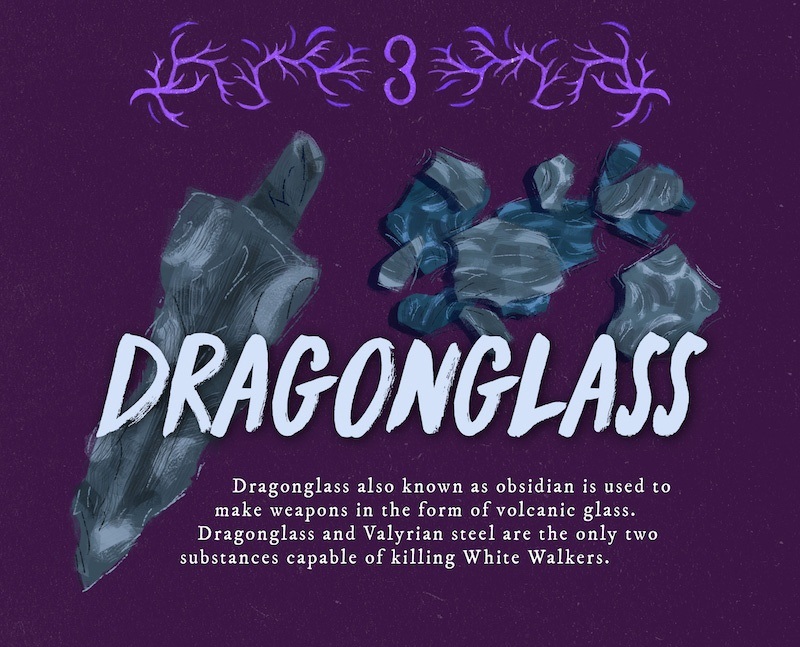 3

DRAGONGLASS

Dragonglass also known as obsidian is used to make weapons in the form of volcanic glass. Dragonglass and Valyrian steel are the only two substances capable of killing White Walkers.