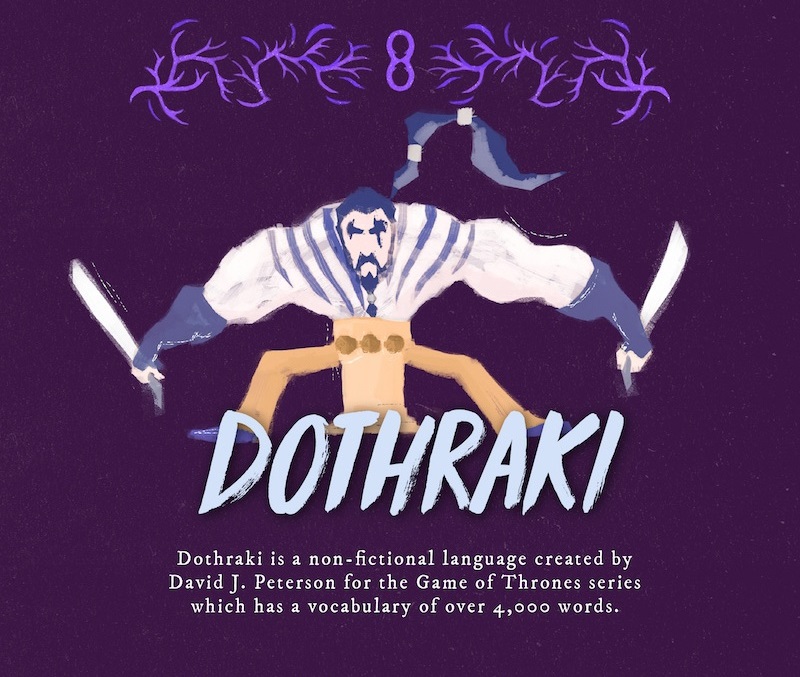 8

DOTHRAKI

Dothraki is a non-fictional language created by David J. Peterson for the Game of Thrones series which has a vocabulary of over 4,000 words.