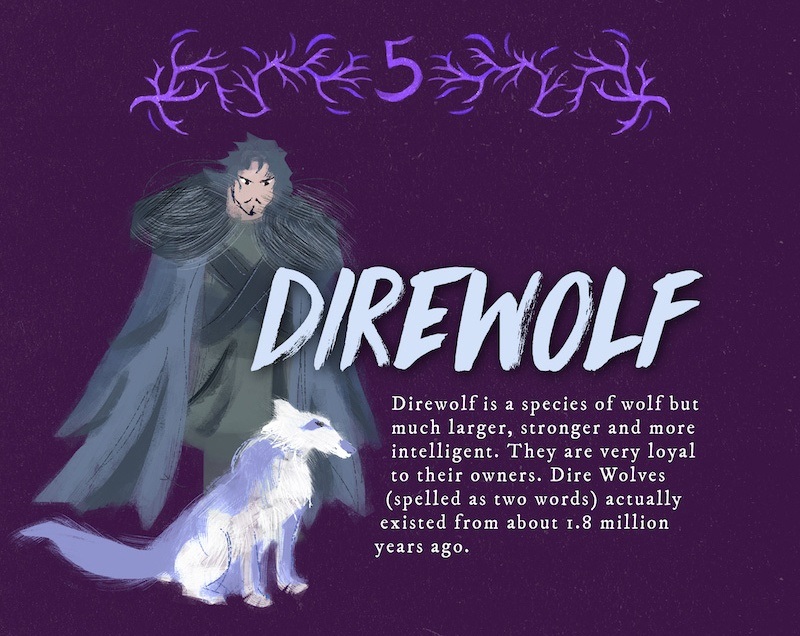 5

DIREWOLF

Direwolf is a species of wolf but much larger, stronger and more intelligent. They are very loyal to their owners. Dire Wolves (spelled as two words) actually existed from about 1.8 million years ago.